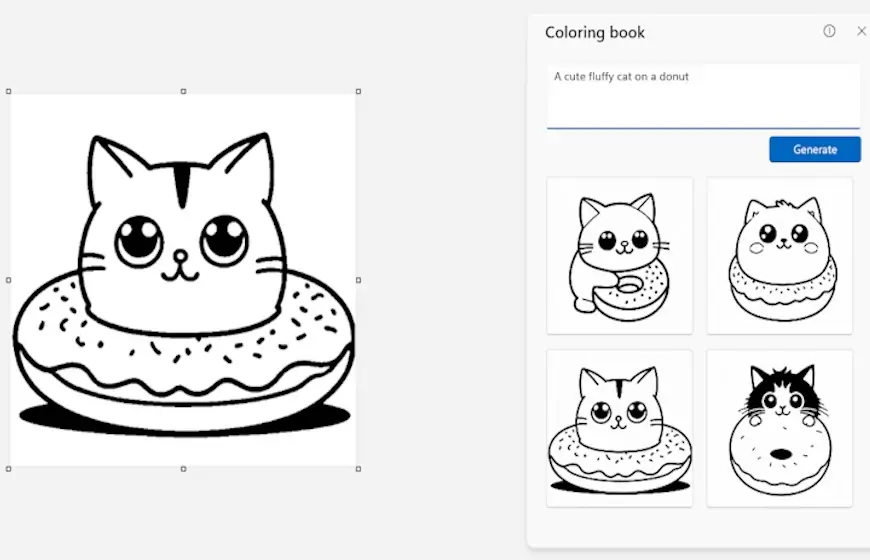 Coloring book

A cute fluffy cat on a donut

Generate